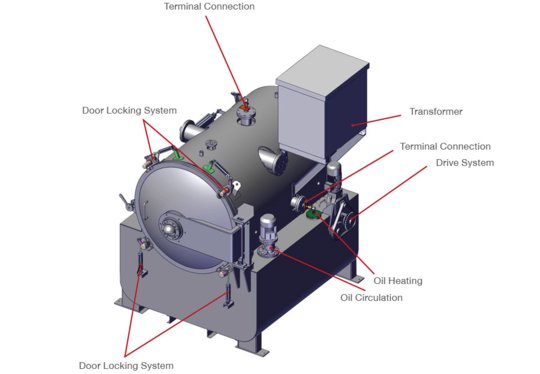 Terminal Connection

Door Locking System

Transformer

Terminal Connection

Drive System

Oil Heating

Oil Circulation

Door Locking System